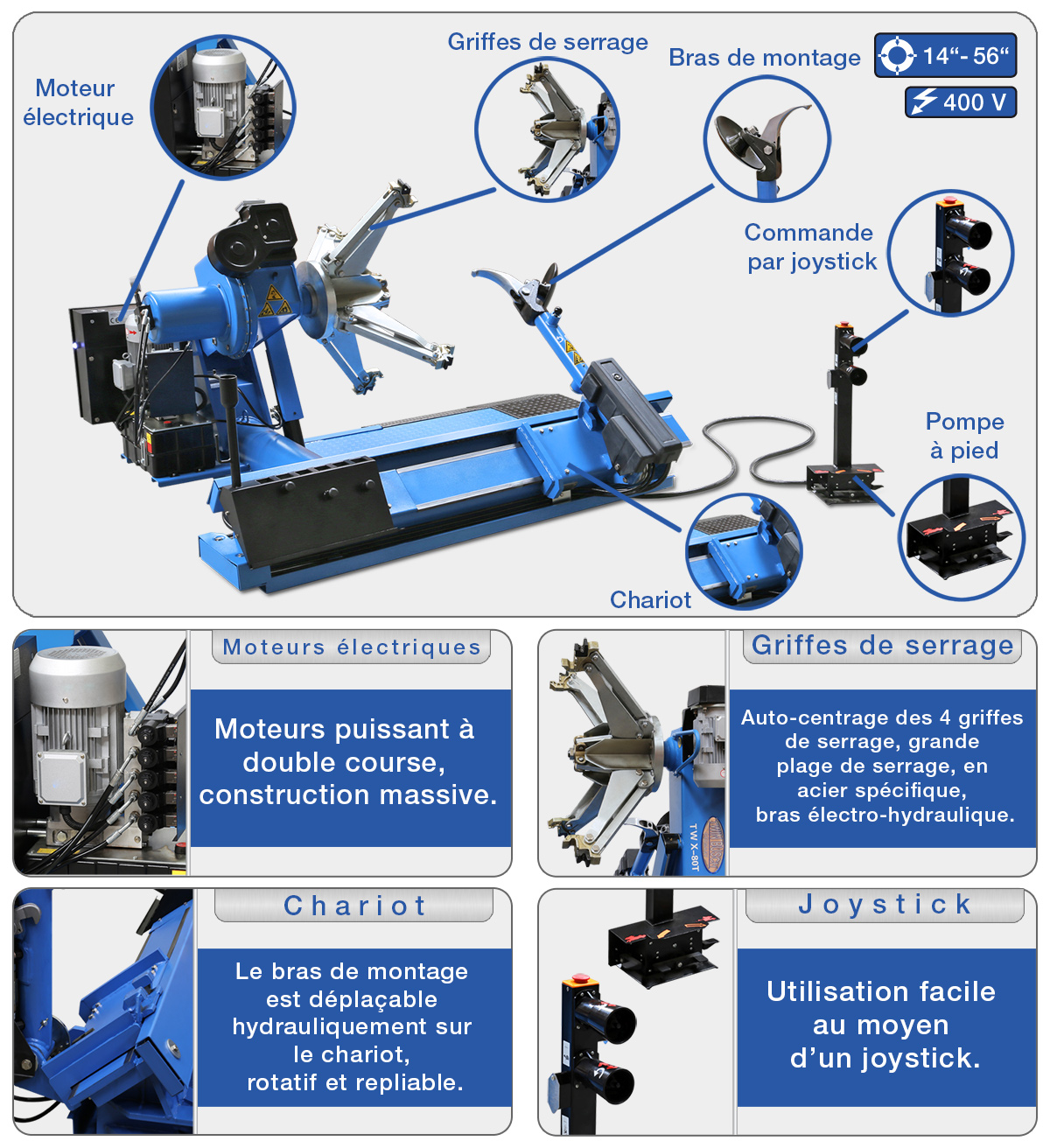 Moteur électrique

Griffes de serrage

Bras de montage

14“- 56“

400 V

Commande par joystick

Pompe à pied

Chariot

Moteurs électriques

Moteurs puissant à double course, construction massive.

Griffes de serrage

Auto-centrage des 4 griffes de serrage, grande plage de serrage, en acier spécifique, bras électro-hydraulique.

TW X-80T

Chariot

Le bras de montage est déplaçable hydrauliquement sur le chariot, rotatif et repliable.

Joystick

Utilisation facile au moyen d’un joystick.